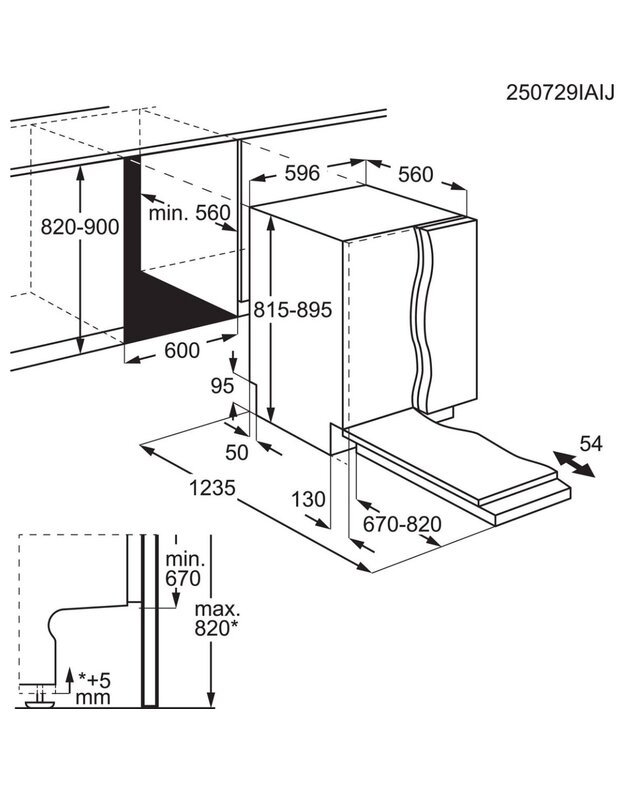 250729IAIJ

596

560

820-900

min. 560

815-895

600

95

50

54

1235

130

670-820

min.
670

max.
820*

*+5
mm