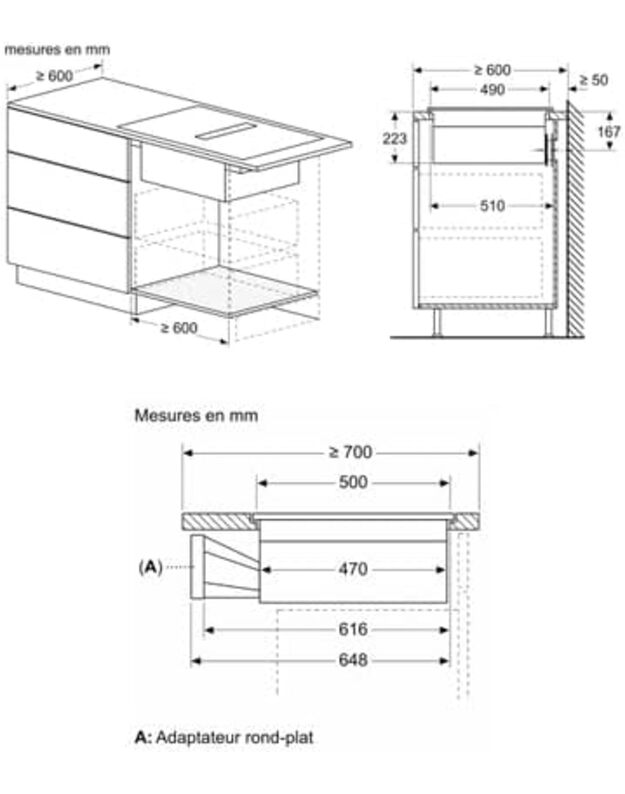 mesures en mm

≥ 600

≥ 600

≥ 600

490

≥ 50

223

167

510

Mesures en mm

≥ 700

500

(A)

470

616

648

A: Adaptateur rond-plat