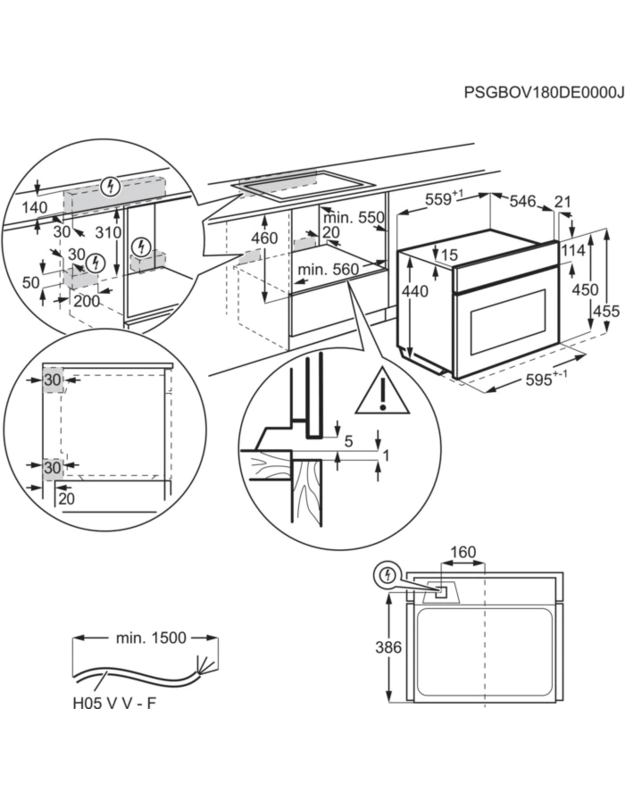 PSGBOV180DE0000J

140
30
310
30
50
200
460
min. 550
20
min. 560
$559^{+1}$
546
21
15
114
440
450
455
$595^{+-1}$
30
30
20
5
1
160
386
min. 1500
H05 V V - F