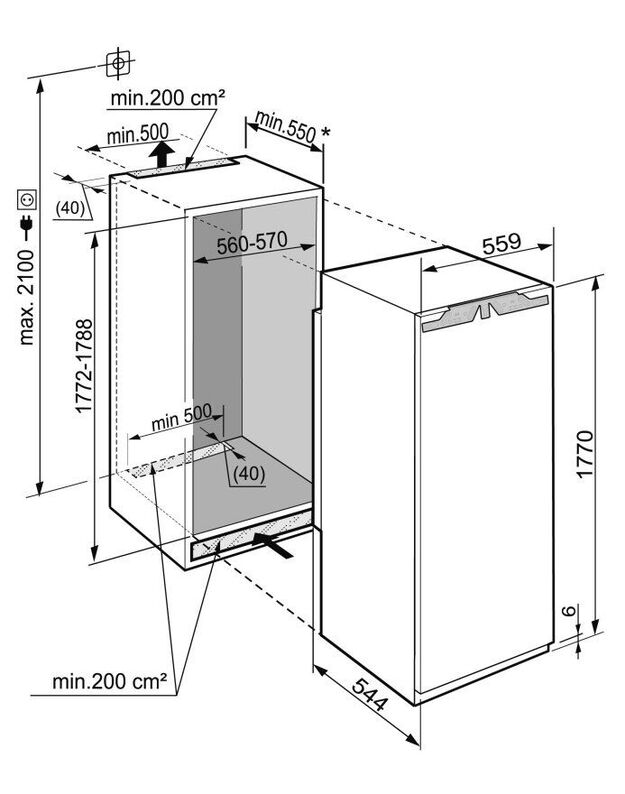 min.200 cm²

min.500

min.550 *

(40)

max. 2100

560-570

559

1772-1788

min 500

(40)

1770

6

min.200 cm²

544